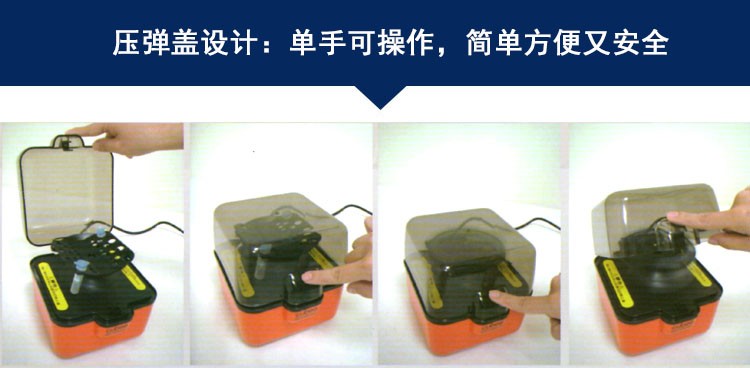 压弹盖设计：单手可操作，简单方便又安全